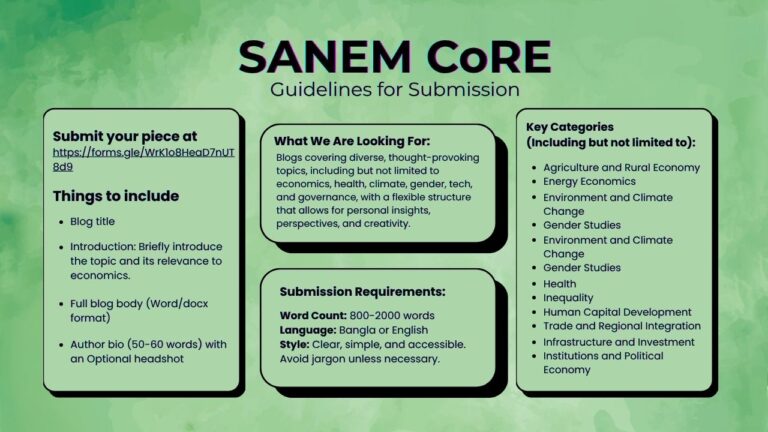 SANEM CoRE
Guidelines for Submission

Submit your piece at
https://forms.gle/WrK1o8HeaD7nUT8d9

Things to include

• Blog title
• Introduction: Briefly introduce the topic and its relevance to economics.
• Full blog body (Word/docx format)
• Author bio (50-60 words) with an Optional headshot

What We Are Looking For:

Blogs covering diverse, thought-provoking topics, including but not limited to economics, health, climate, gender, tech, and governance, with a flexible structure that allows for personal insights, perspectives, and creativity.

Submission Requirements:

Word Count: 800-2000 words
Language: Bangla or English
Style: Clear, simple, and accessible. Avoid jargon unless necessary.

Key Categories
(Including but not limited to):

• Agriculture and Rural Economy
• Energy Economics
• Environment and Climate Change
• Gender Studies
• Environment and Climate Change
• Gender Studies
• Health
• Inequality
• Human Capital Development
• Trade and Regional Integration
• Infrastructure and Investment
• Institutions and Political Economy